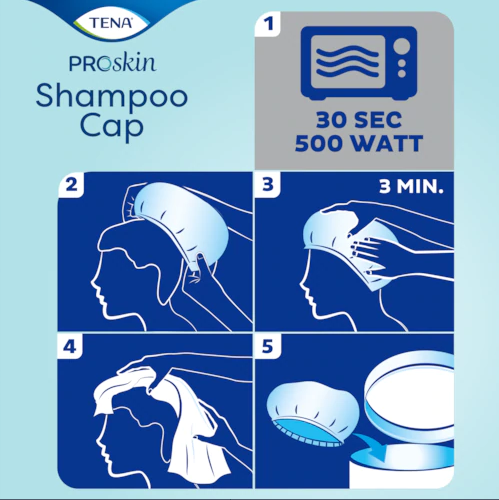 TENA

PROskin
Shampoo Cap

1
30 SEC
500 WATT

2

3
3 MIN.

4

5