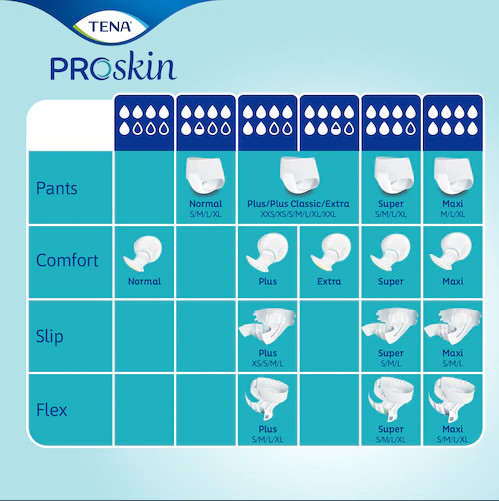 TENA

PROskin

| | | | | | | |
|---|---|---|---|---|---|---|
| Pants | | Normal S/M/L/XL | Plus/Plus Classic/Extra XXS/XS/S/M/L/XL/XXL | | Super S/M/L/XL | Maxi M/L/XL |
| Comfort | Normal | | Plus | Extra | Super | Maxi |
| Slip | | | Plus XS/S/M/L | | Super S/M/L | Maxi S/M/L |
| Flex | | | Plus S/M/L/XL | | Super S/M/L/XL | Maxi S/M/L/XL |